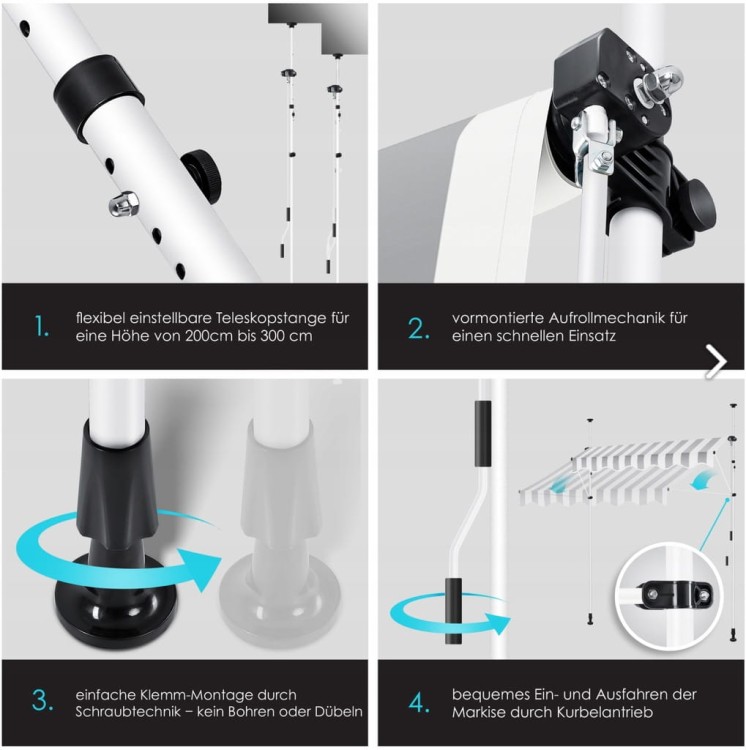 1. flexibel einstellbare Teleskopstange für eine Höhe von 200cm bis 300 cm

2. vormontierte Aufrollmechanik für einen schnellen Einsatz

3. einfache Klemm-Montage durch Schraubtechnik – kein Bohren oder Dübeln

4. bequemes Ein- und Ausfahren der Markise durch Kurbelantrieb