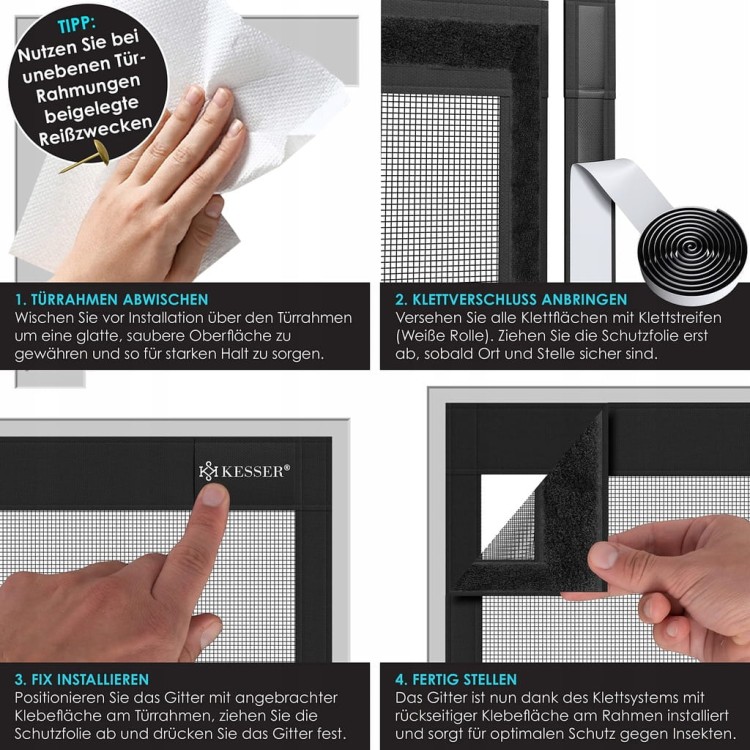 TIPP:
Nutzen Sie bei unebenen Tür-Rahmungen beigelegte Reißzwecken

1. TÜRRAHMEN ABWISCHEN
Wischen Sie vor Installation über den Türrahmen um eine glatte, saubere Oberfläche zu gewähren und so für starken Halt zu sorgen.

2. KLETTVERSCHLUSS ANBRINGEN
Versehen Sie alle Klettflächen mit Klettstreifen (Weiße Rolle). Ziehen Sie die Schutzfolie erst ab, sobald Ort und Stelle sicher sind.

KESSER®

3. FIX INSTALLIEREN
Positionieren Sie das Gitter mit angebrachter Klebefläche am Türrahmen, ziehen Sie die Schutzfolie ab und drücken Sie das Gitter fest.

4. FERTIG STELLEN
Das Gitter ist nun dank des Klettsystems mit rückseitiger Klebefläche am Rahmen installiert und sorgt für optimalen Schutz gegen Insekten.