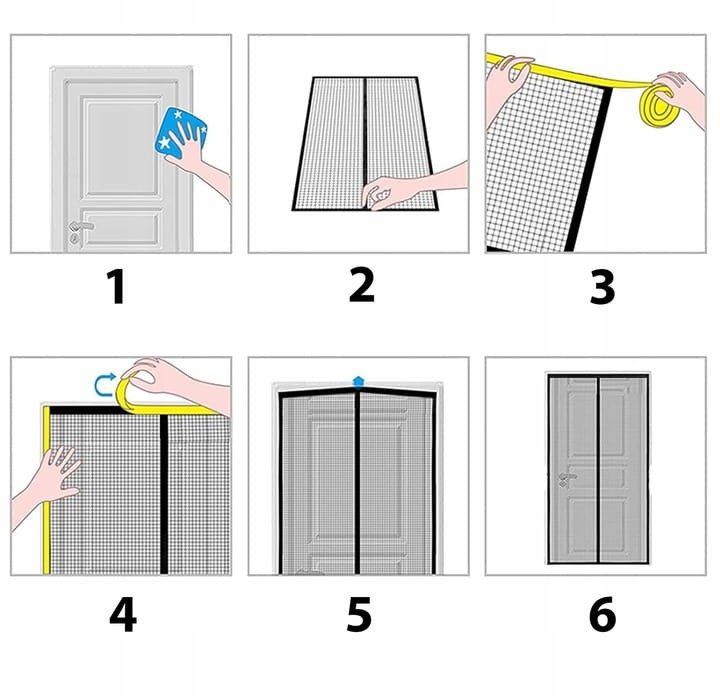 1

2

3

4

5

6