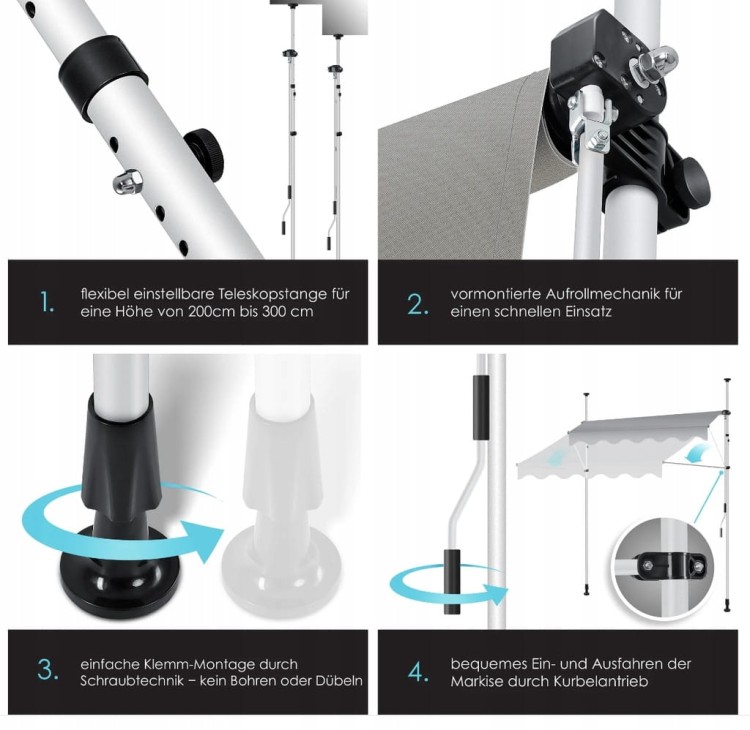 1. flexibel einstellbare Teleskopstange für eine Höhe von 200cm bis 300 cm

2. vormontierte Aufrollmechanik für einen schnellen Einsatz

3. einfache Klemm-Montage durch Schraubtechnik – kein Bohren oder Dübeln

4. bequemes Ein- und Ausfahren der Markise durch Kurbelantrieb